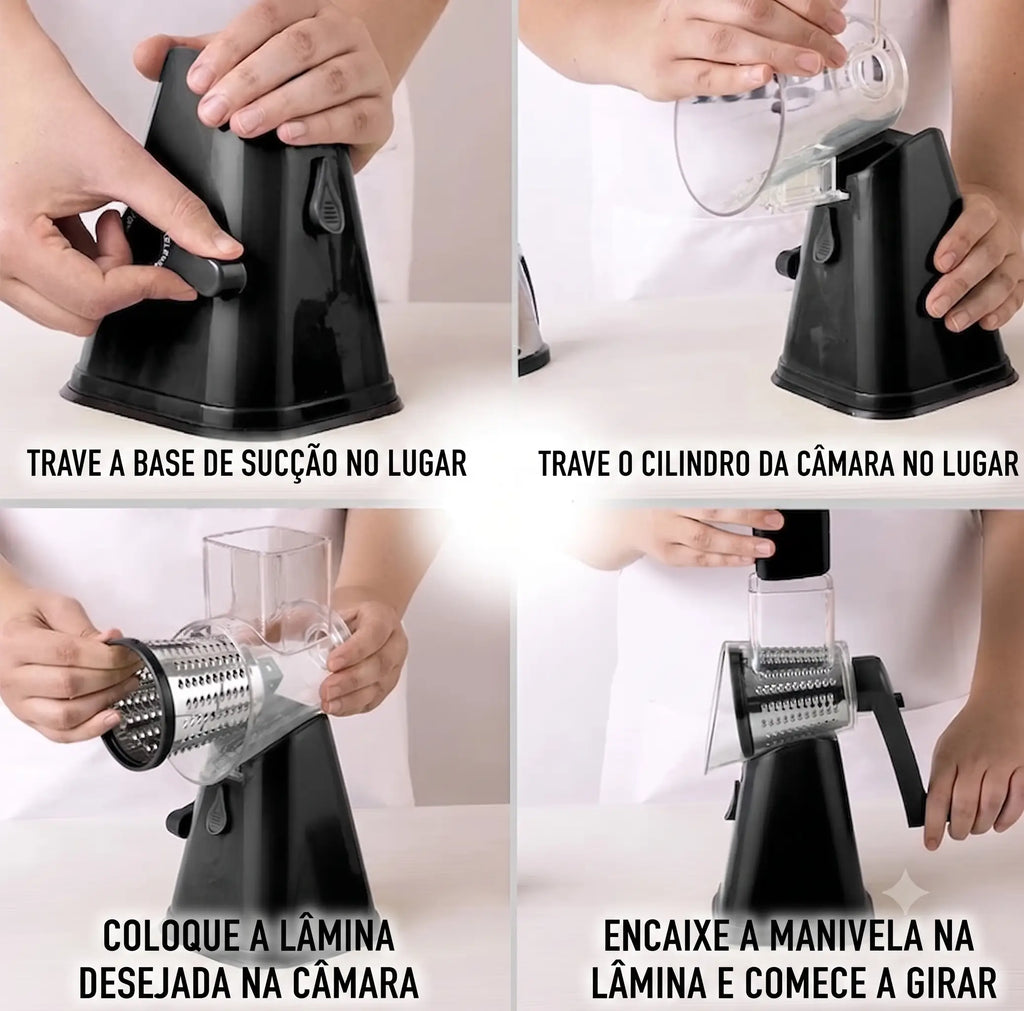 TRAVE A BASE DE SUCÇÃO NO LUGAR

TRAVE O CILINDRO DA CÂMARA NO LUGAR

COLOQUE A LÂMINA DESEJADA NA CÂMARA

ENCAIXE A MANIVELA NA LÂMINA E COMECE A GIRAR