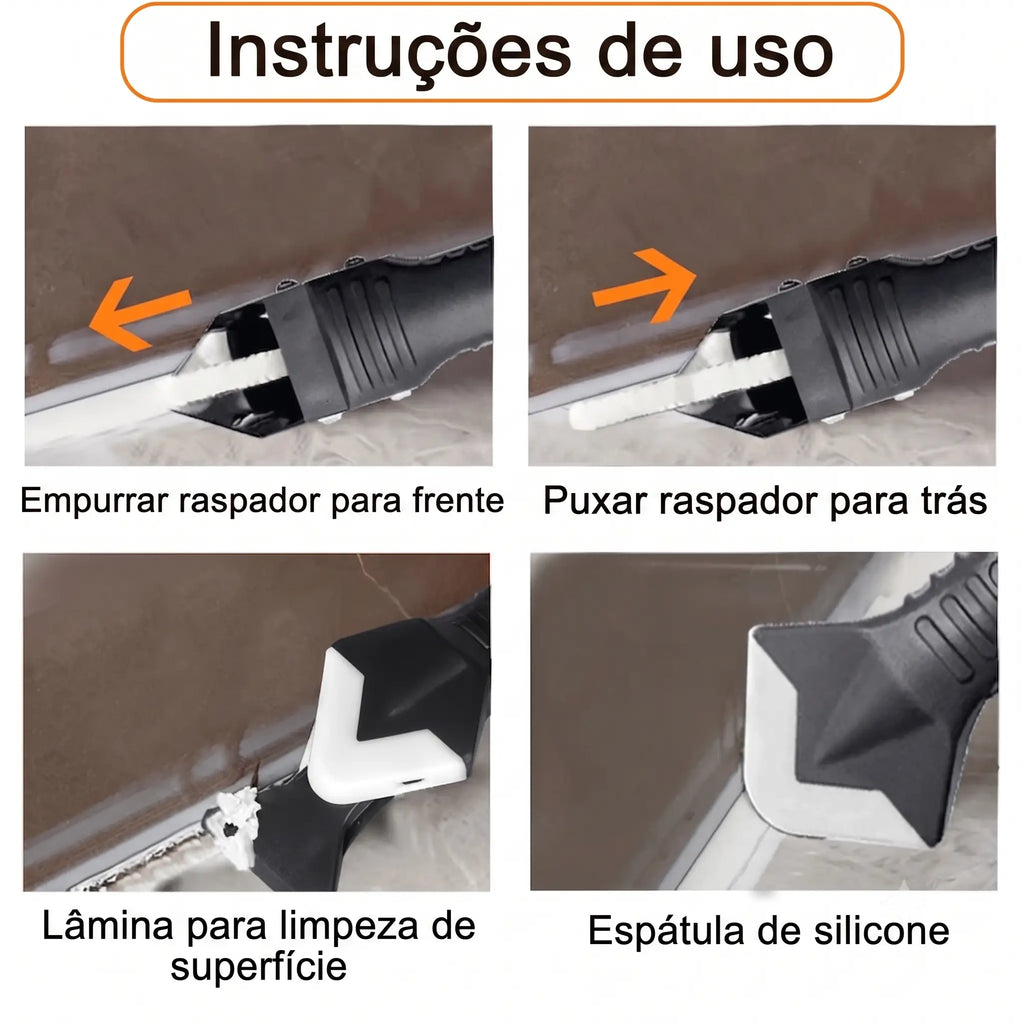 Instruções de uso

Empurrar raspador para frente

Puxar raspador para trás

Lâmina para limpeza de superfície

Espátula de silicone